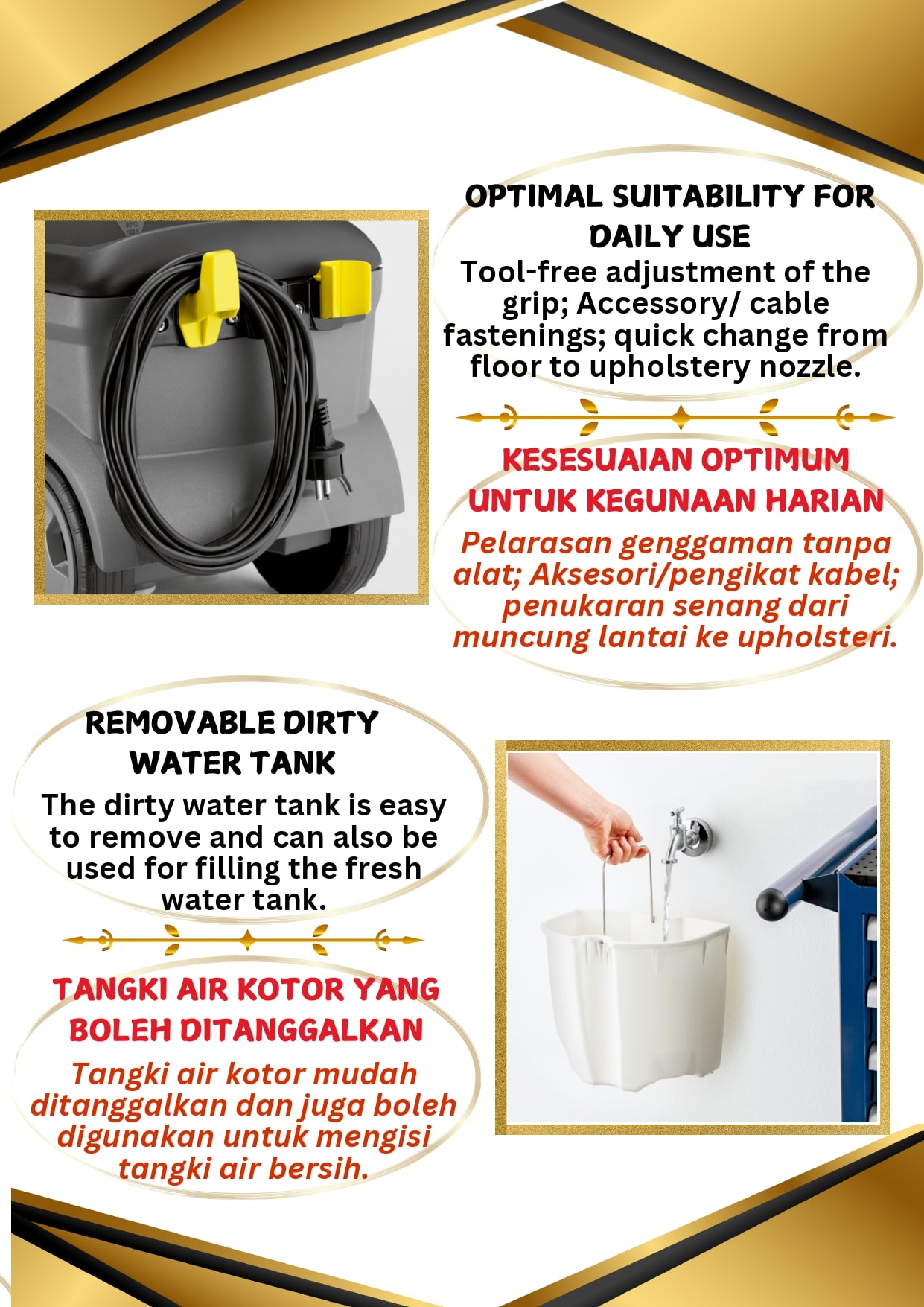 OPTIMAL SUITABILITY FOR DAILY USE

Tool-free adjustment of the grip; Accessory/ cable fastenings; quick change from floor to upholstery nozzle.

KESESUAIAN OPTIMUM UNTUK KEGUNAAN HARIAN

Pelarasan genggaman tanpa alat; Aksesori/pengikat kabel; penukaran senang dari muncung lantai ke upholsteri.

REMOVABLE DIRTY WATER TANK

The dirty water tank is easy to remove and can also be used for filling the fresh water tank.

TANGKI AIR KOTOR YANG BOLEH DITANGGALKAN

Tangki air kotor mudah ditanggalkan dan juga boleh digunakan untuk mengisi tangki air bersih.